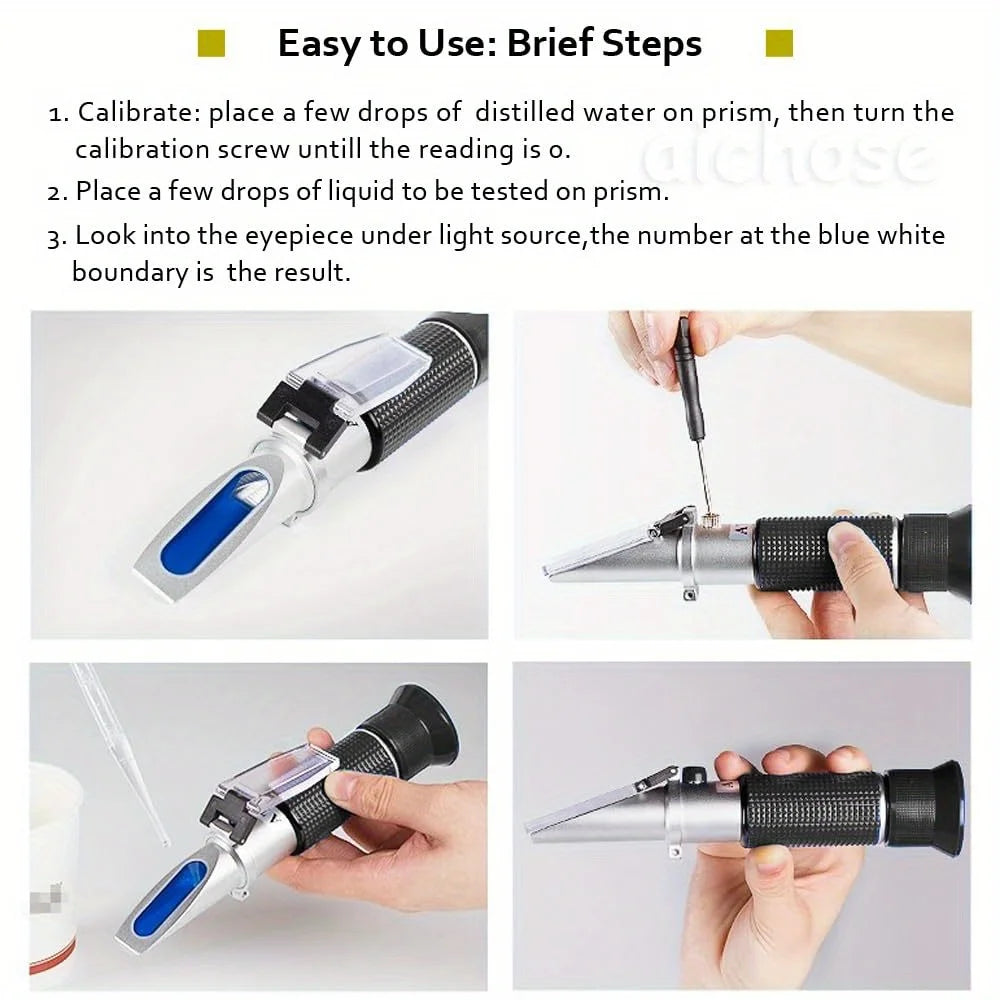 Easy to Use: Brief Steps

1. Calibrate: place a few drops of distilled water on prism, then turn the calibration screw untill the reading is 0.

2. Place a few drops of liquid to be tested on prism.

3. Look into the eyepiece under light source,the number at the blue white boundary is the result.

aichose