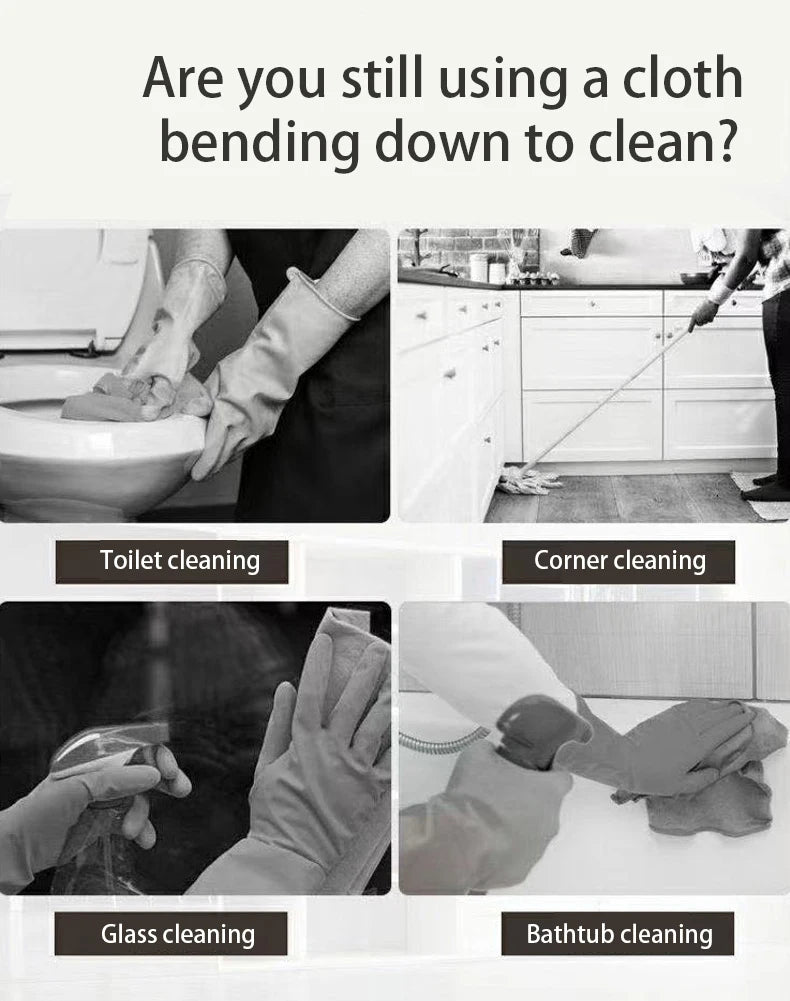 Are you still using a cloth bending down to clean?

Toilet cleaning

Corner cleaning

Glass cleaning

Bathtub cleaning